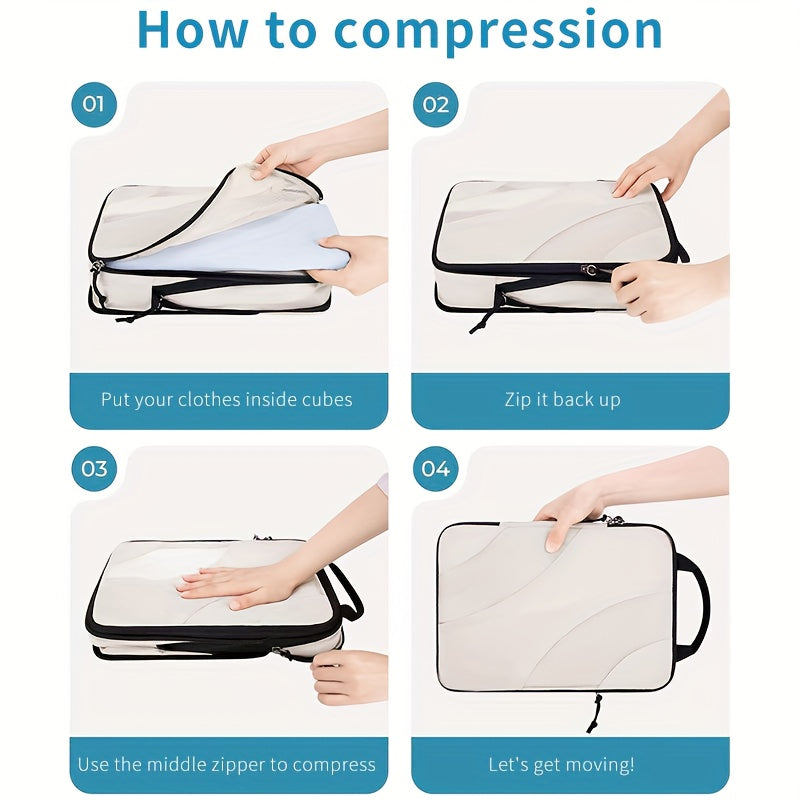 How to compression

01

Put your clothes inside cubes

02

Zip it back up

03

Use the middle zipper to compress

04

Let's get moving!