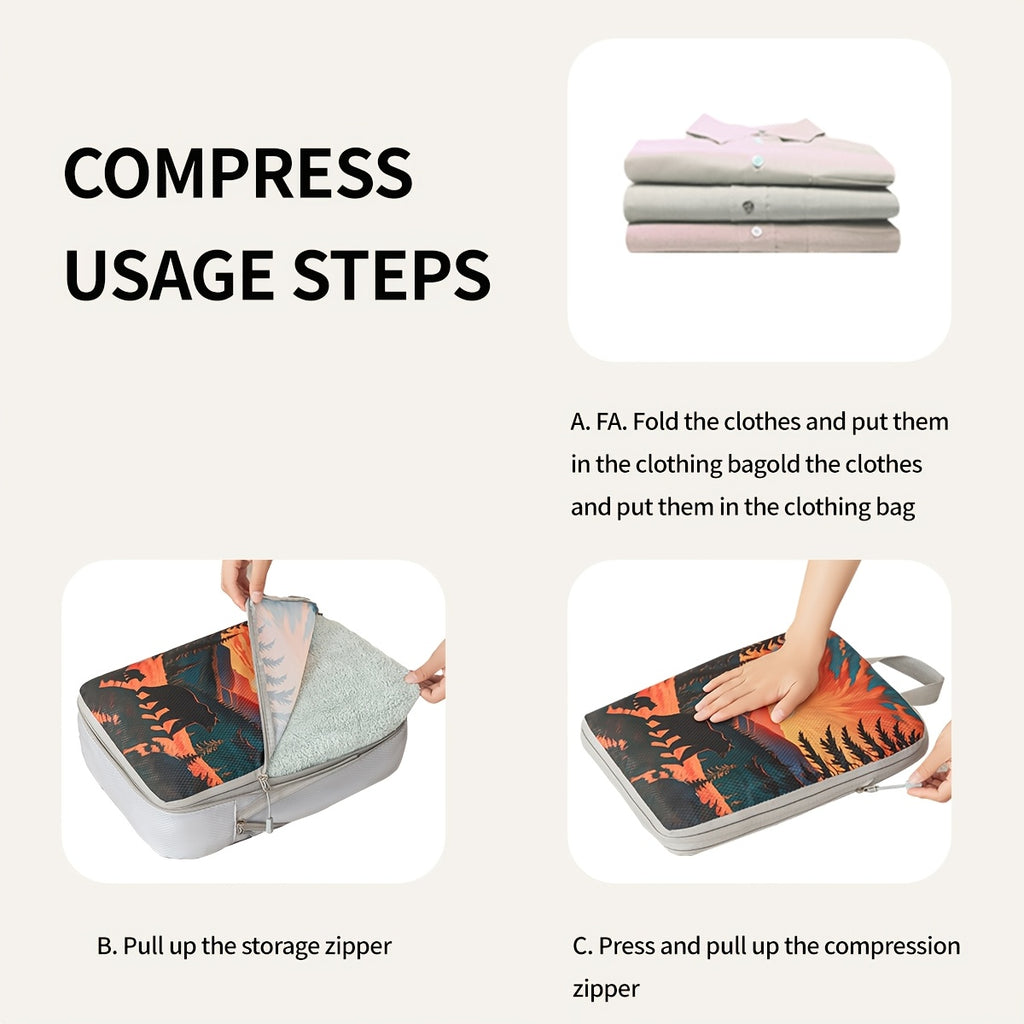 COMPRESS USAGE STEPS

A. FA. Fold the clothes and put them in the clothing bagold the clothes and put them in the clothing bag

B. Pull up the storage zipper

C. Press and pull up the compression zipper